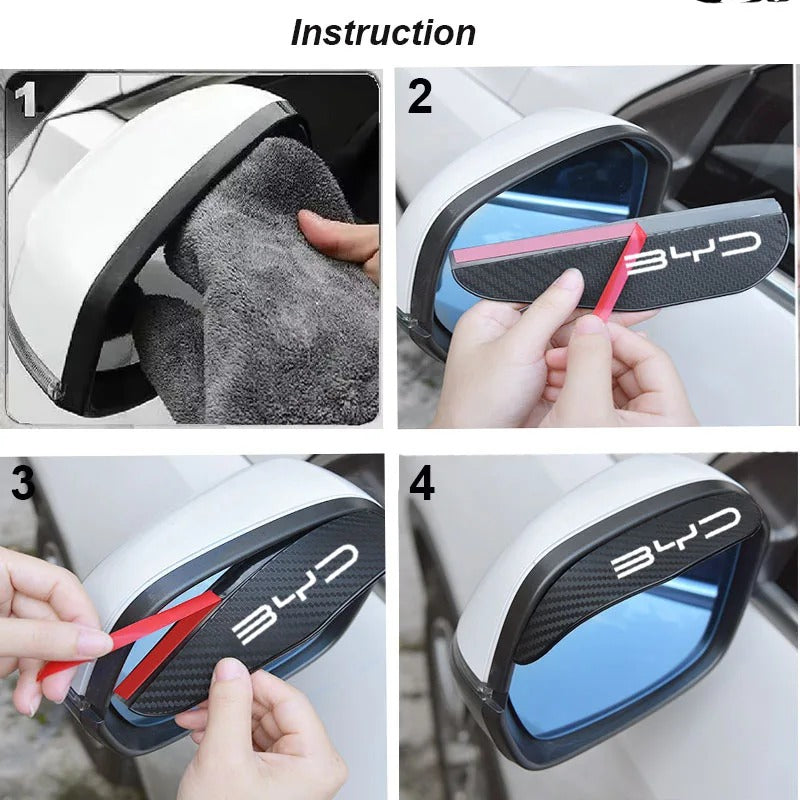 Instruction

1

2

BYD

3

BYD

4

BYD