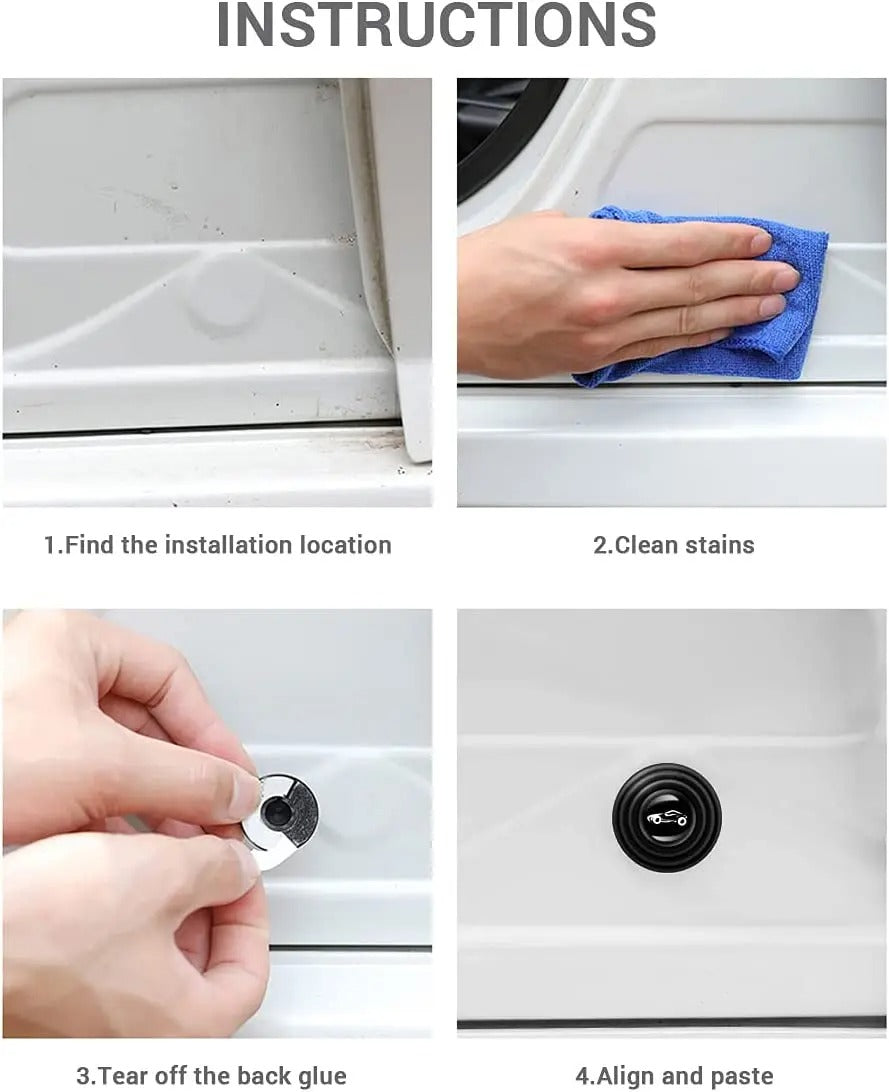 INSTRUCTIONS

1.Find the installation location

2.Clean stains

3.Tear off the back glue

4.Align and paste