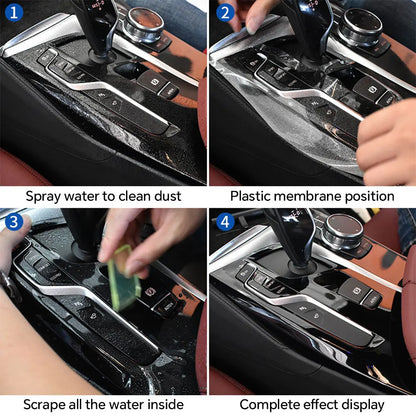 1

Spray water to clean dust

2

Plastic membrane position

3

Scrape all the water inside

4

Complete effect display