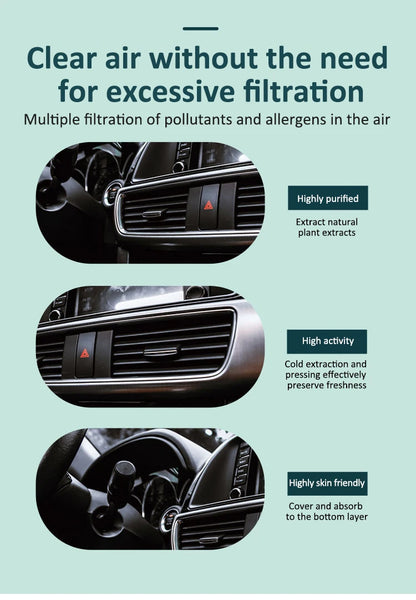 Clear air without the need for excessive filtration

Multiple filtration of pollutants and allergens in the air

Highly purified

Extract natural plant extracts

High activity

Cold extraction and pressing effectively preserve freshness

Highly skin friendly

Cover and absorb to the bottom layer