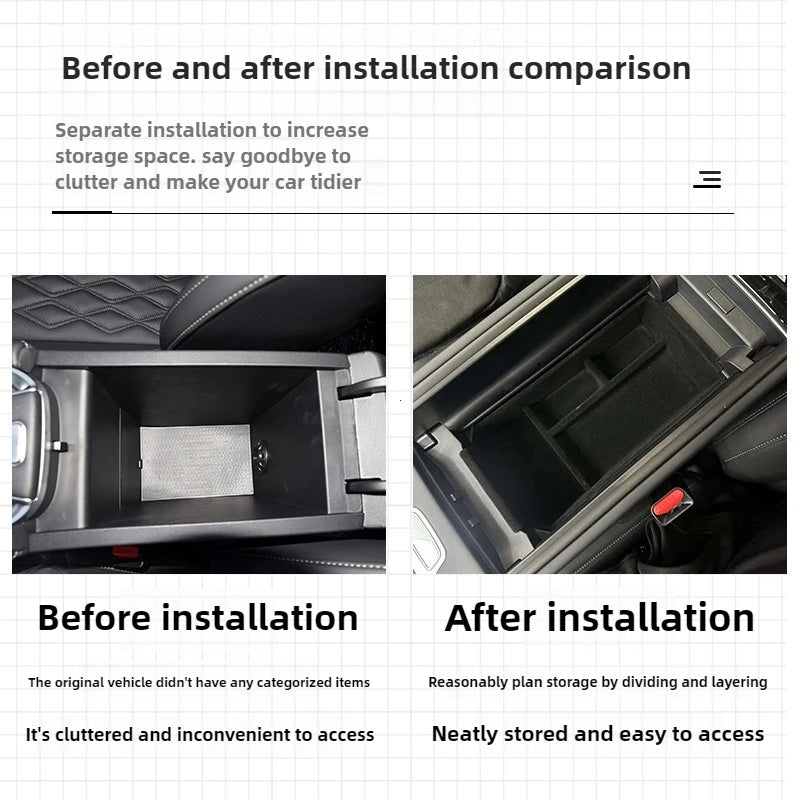 Before and after installation comparison

Separate installation to increase storage space. say goodbye to clutter and make your car tidier

Before installation

The original vehicle didn't have any categorized items

It's cluttered and inconvenient to access

After installation

Reasonably plan storage by dividing and layering

Neatly stored and easy to access