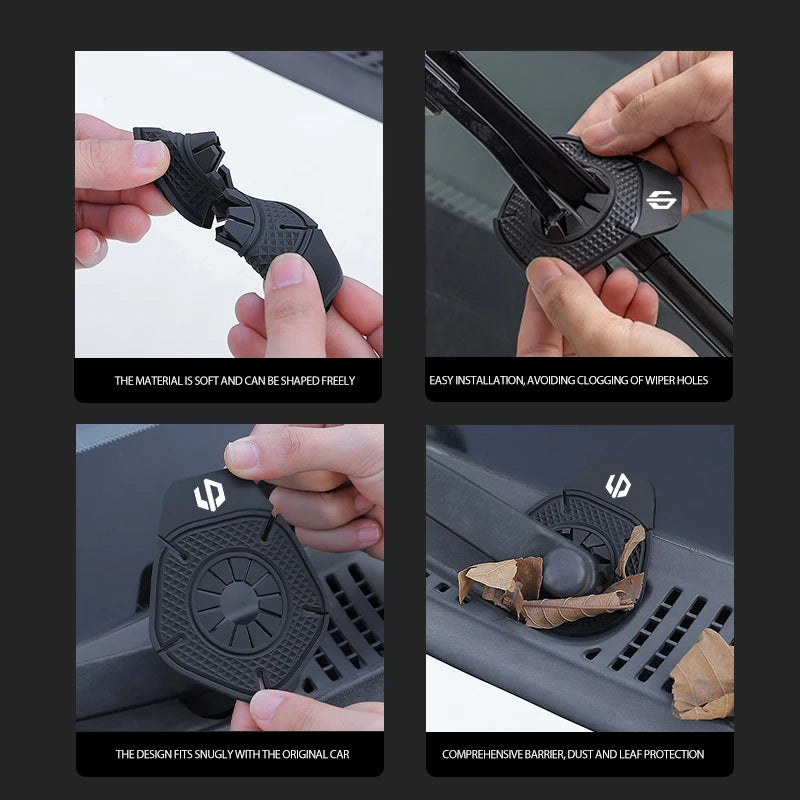 THE MATERIAL IS SOFT AND CAN BE SHAPED FREELY

EASY INSTALLATION, AVOIDING CLOGGING OF WIPER HOLES

THE DESIGN FITS SNUGLY WITH THE ORIGINAL CAR

COMPREHENSIVE BARRIER, DUST AND LEAF PROTECTION