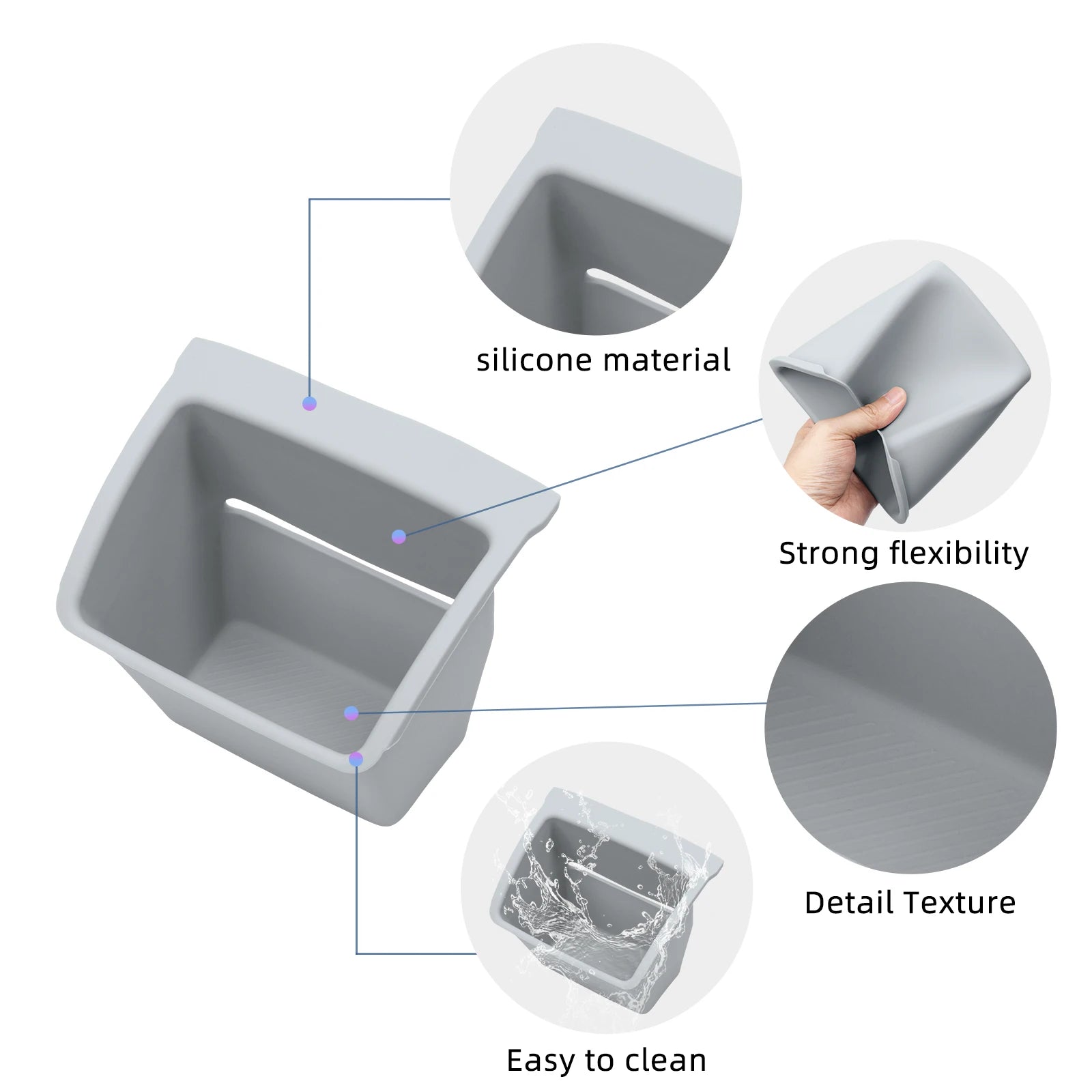 silicone material

Strong flexibility

Detail Texture

Easy to clean