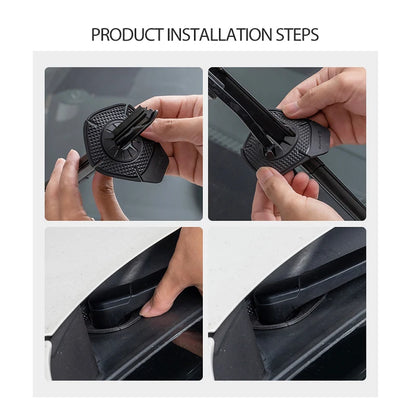 PRODUCT INSTALLATION STEPS