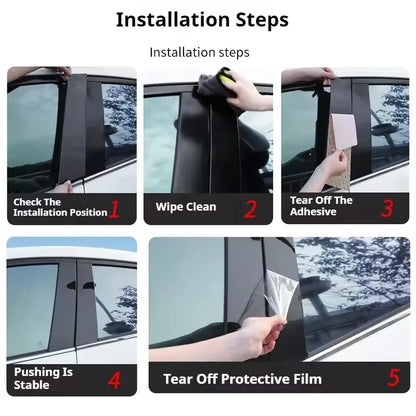 Installation Steps

Installation steps

Check The Installation Position 1

Wipe Clean 2

Tear Off The Adhesive 3

Pushing Is Stable 4

Tear Off Protective Film 5