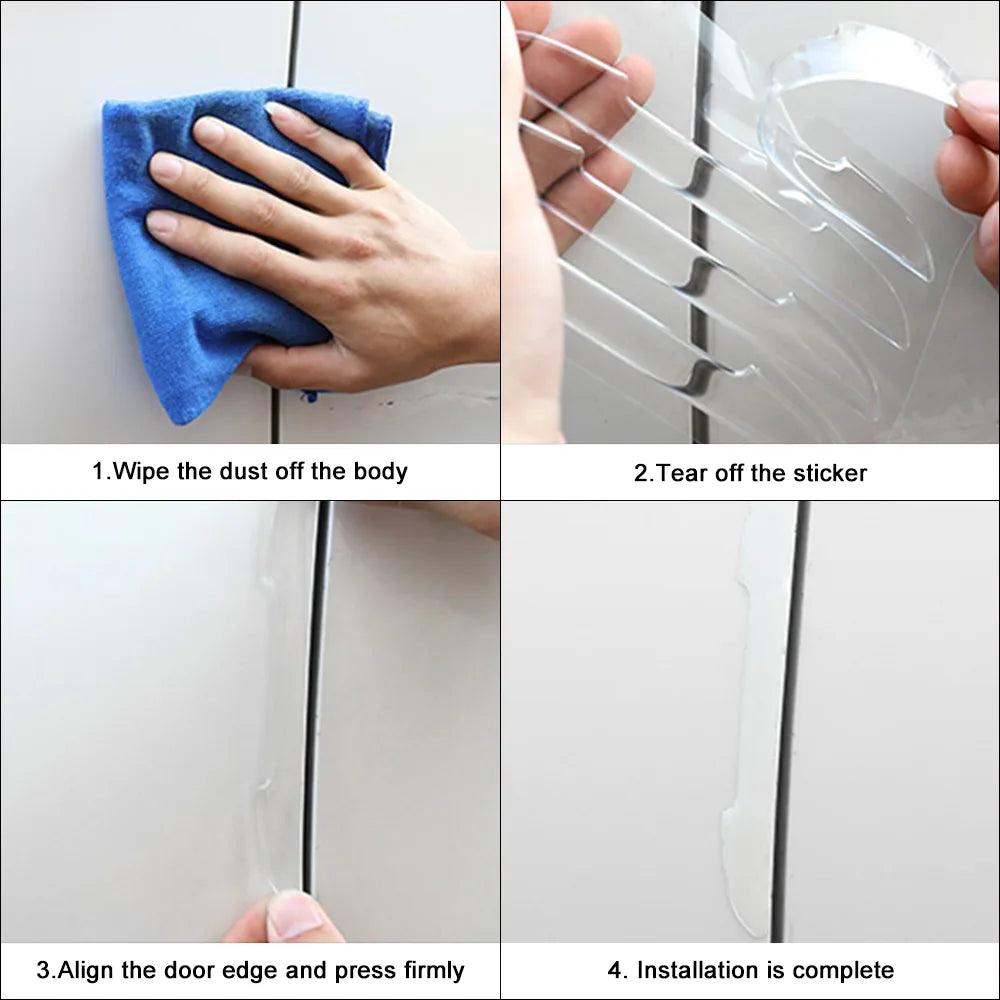 1.Wipe the dust off the body

2.Tear off the sticker

3.Align the door edge and press firmly

4. Installation is complete