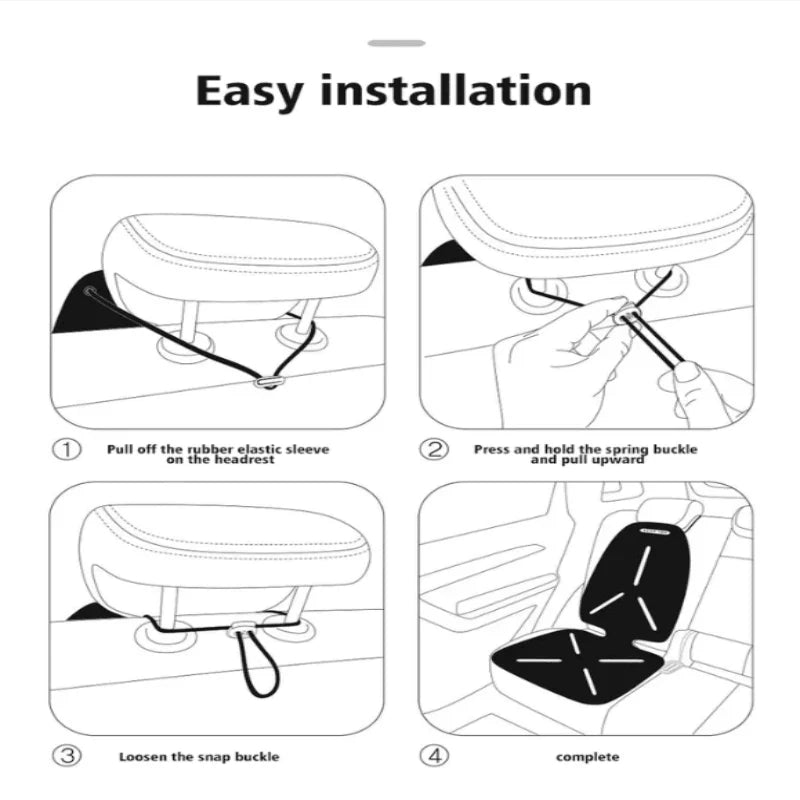 Easy installation

① Pull off the rubber elastic sleeve on the headrest

② Press and hold the spring buckle and pull upward

③ Loosen the snap buckle

④ complete