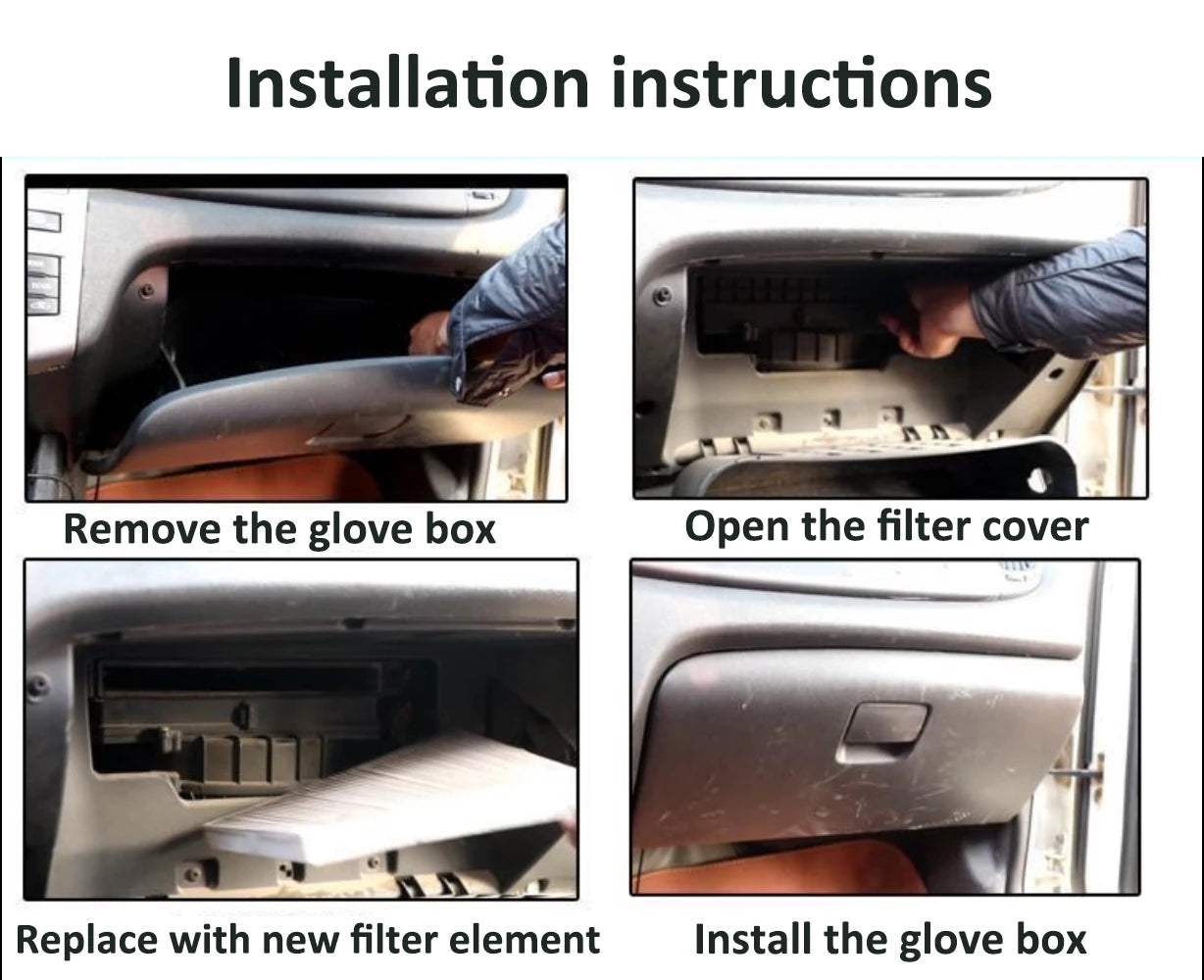 Installation instructions

Remove the glove box

Open the filter cover

Replace with new filter element

Install the glove box