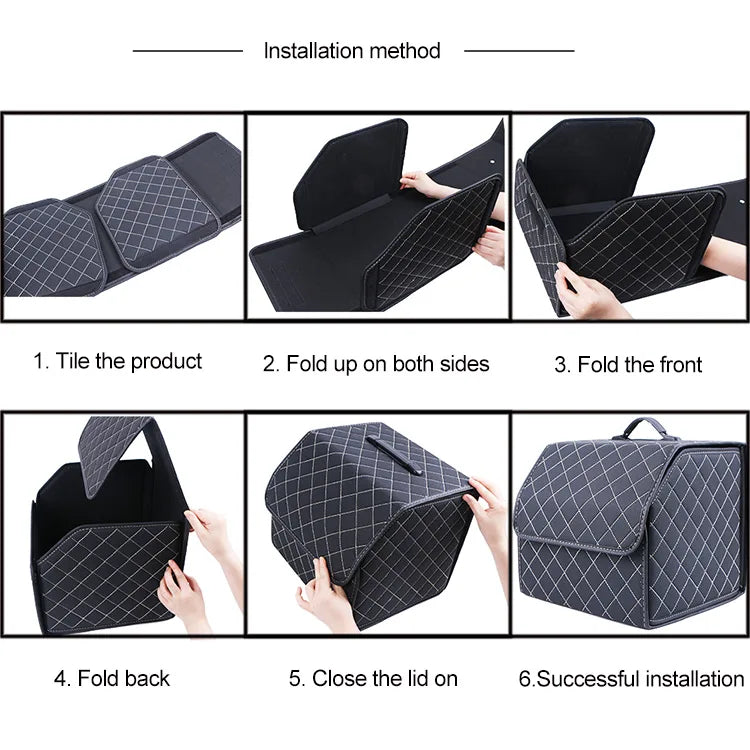 Installation method

1. Tile the product

2. Fold up on both sides

3. Fold the front

4. Fold back

5. Close the lid on

6.Successful installation